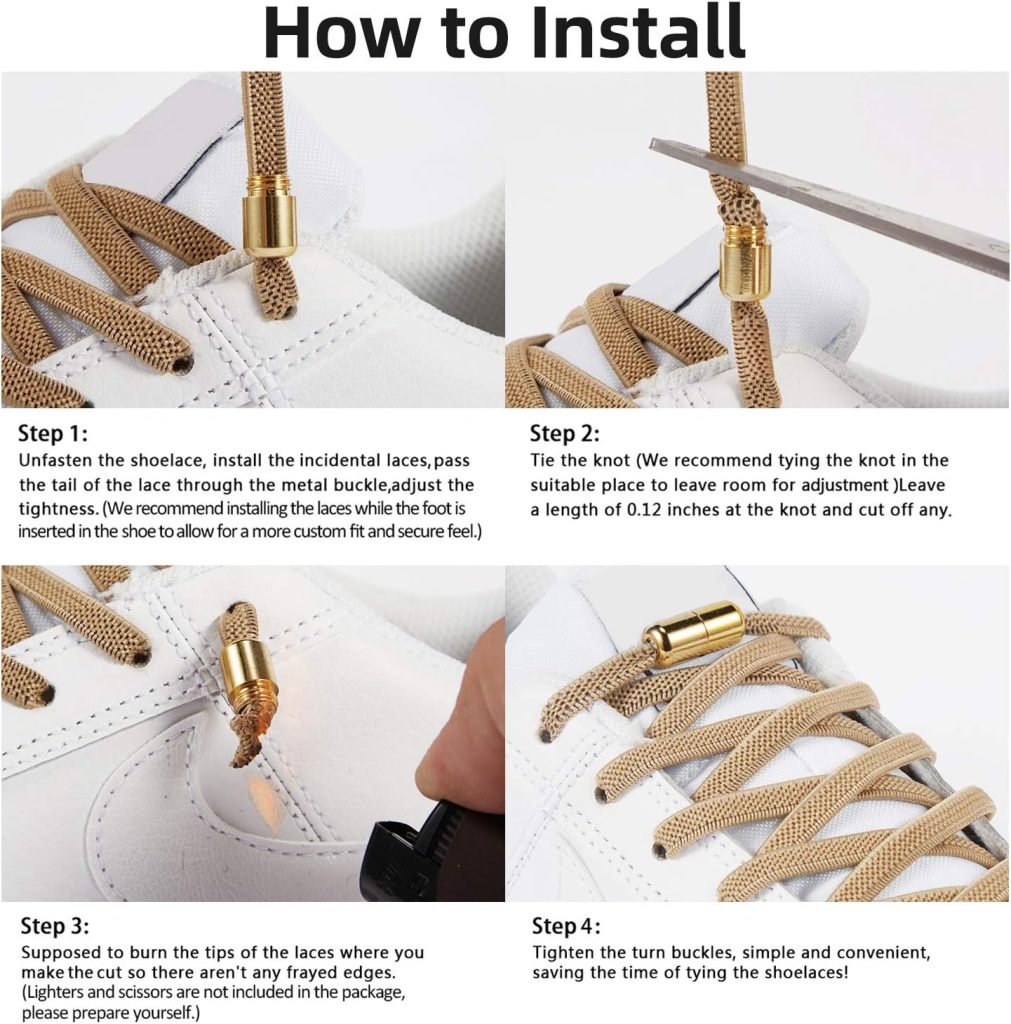 How to Install

Step 1:
Unfasten the shoelace, install the incidental laces,pass the tail of the lace through the metal buckle,adjust the tightness. (We recommend installing the laces while the foot is inserted in the shoe to allow for a more custom fit and secure feel.)

Step 2:
Tie the knot (We recommend tying the knot in the suitable place to leave room for adjustment )Leave a length of 0.12 inches at the knot and cut off any.

Step 3:
Supposed to burn the tips of the laces where you make the cut so there aren't any frayed edges. (Lighters and scissors are not included in the package, please prepare yourself.)

Step 4:
Tighten the turn buckles, simple and convenient, saving the time of tying the shoelaces!