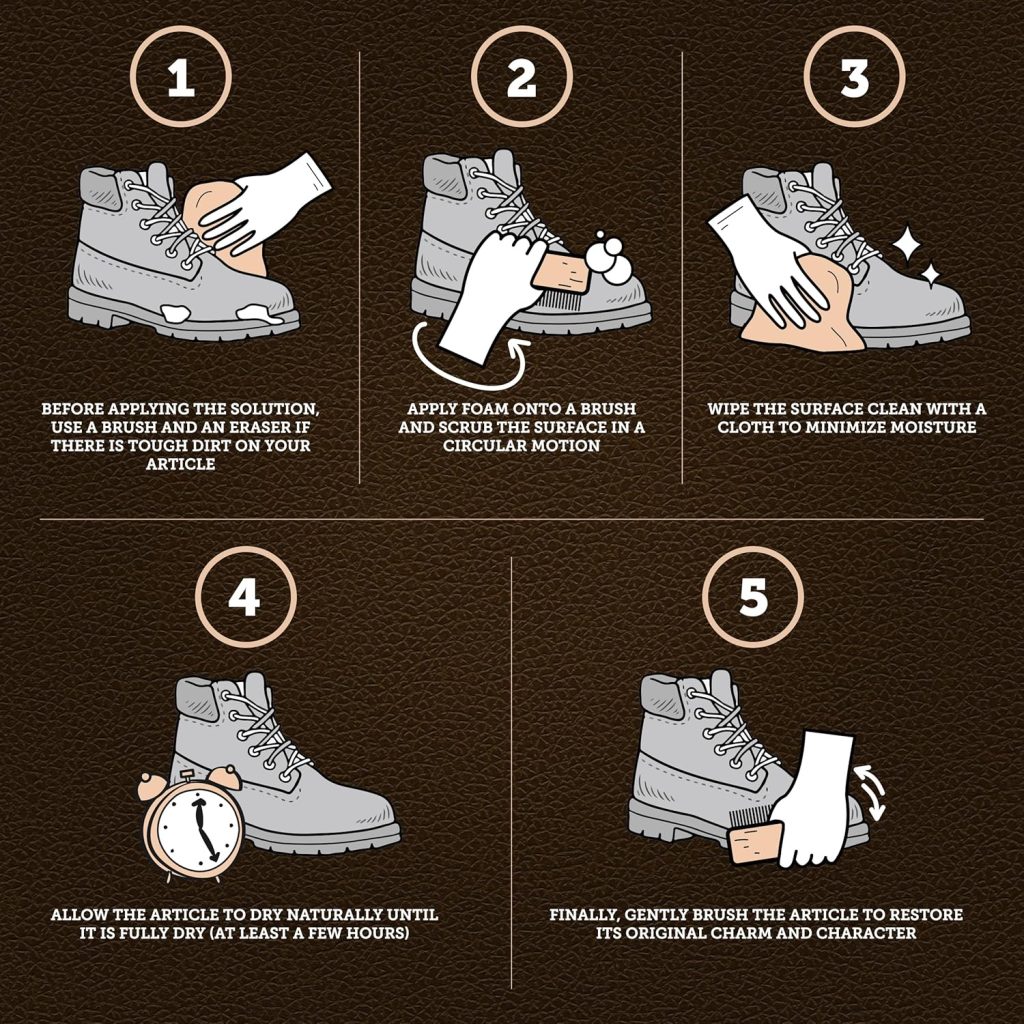 1

BEFORE APPLYING THE SOLUTION, USE A BRUSH AND AN ERASER IF THERE IS TOUGH DIRT ON YOUR ARTICLE

2

APPLY FOAM ONTO A BRUSH AND SCRUB THE SURFACE IN A CIRCULAR MOTION

3

WIPE THE SURFACE CLEAN WITH A CLOTH TO MINIMIZE MOISTURE

4

ALLOW THE ARTICLE TO DRY NATURALLY UNTIL IT IS FULLY DRY (AT LEAST A FEW HOURS)

5

FINALLY, GENTLY BRUSH THE ARTICLE TO RESTORE ITS ORIGINAL CHARM AND CHARACTER