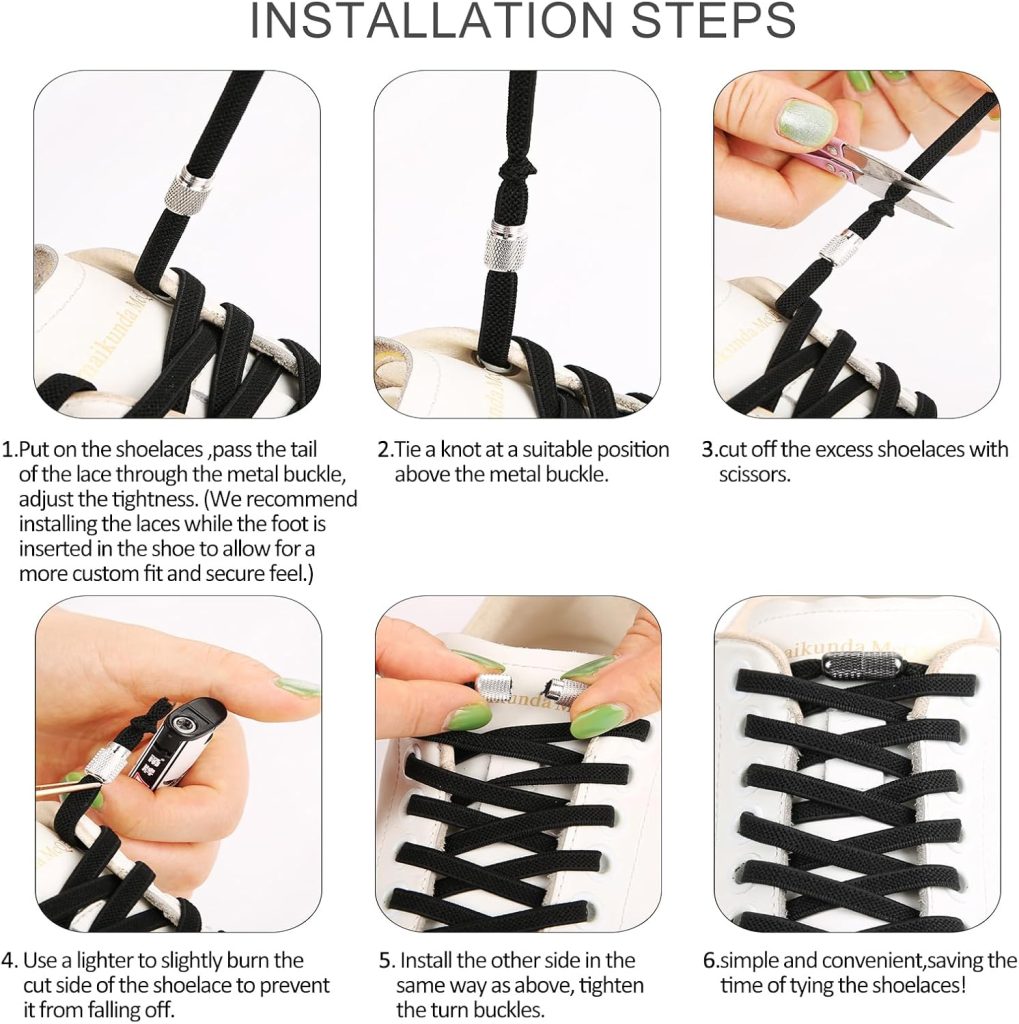 INSTALLATION STEPS

1.Put on the shoelaces ,pass the tail of the lace through the metal buckle, adjust the tightness. (We recommend installing the laces while the foot is inserted in the shoe to allow for a more custom fit and secure feel.)

2.Tie a knot at a suitable position above the metal buckle.

3.cut off the excess shoelaces with scissors.

4. Use a lighter to slightly burn the cut side of the shoelace to prevent it from falling off.

5. Install the other side in the same way as above, tighten the turn buckles.

6.simple and convenient,saving the time of tying the shoelaces!